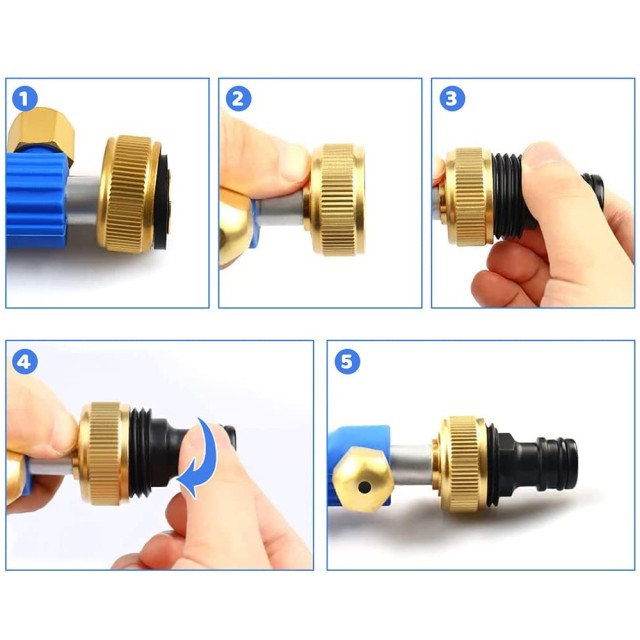 1

2

3

4

5