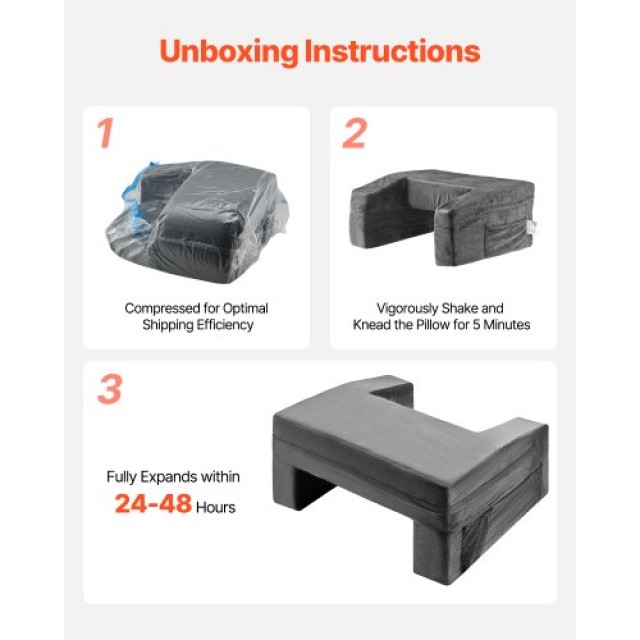 Unboxing Instructions

1

Compressed for Optimal Shipping Efficiency

2

Vigorously Shake and Knead the Pillow for 5 Minutes

3

Fully Expands within 24-48 Hours