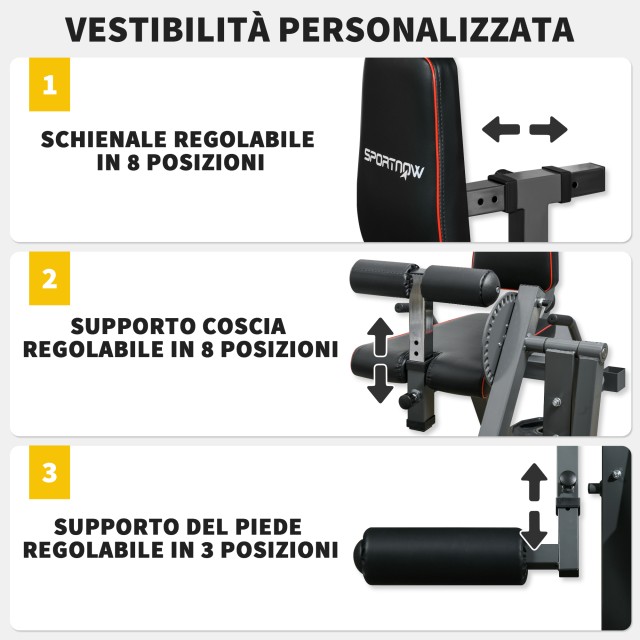 VESTIBILITÀ PERSONALIZZATA

1

SCHIENALE REGOLABILE IN 8 POSIZIONI

SPORTNOW

2

SUPPORTO COSCIA REGOLABILE IN 8 POSIZIONI

3

SUPPORTO DEL PIEDE REGOLABILE IN 3 POSIZIONI