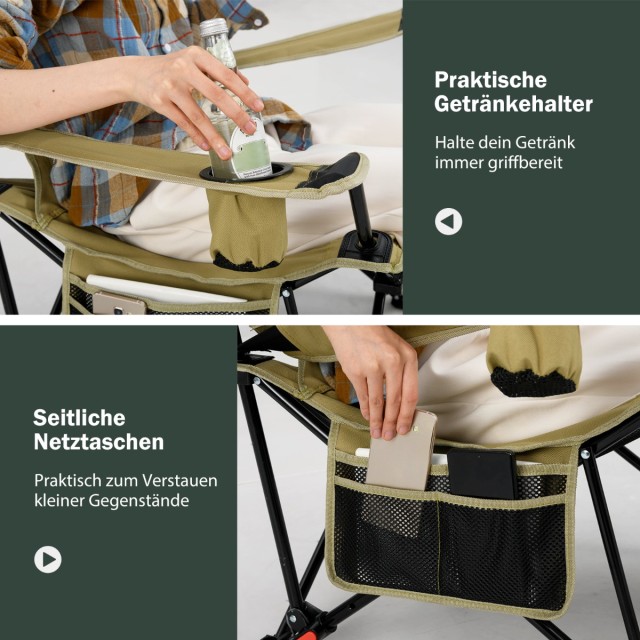 Praktische Getränkehalter

Halte dein Getränk immer griffbereit

Seitliche Netztaschen

Praktisch zum Verstauen kleiner Gegenstände