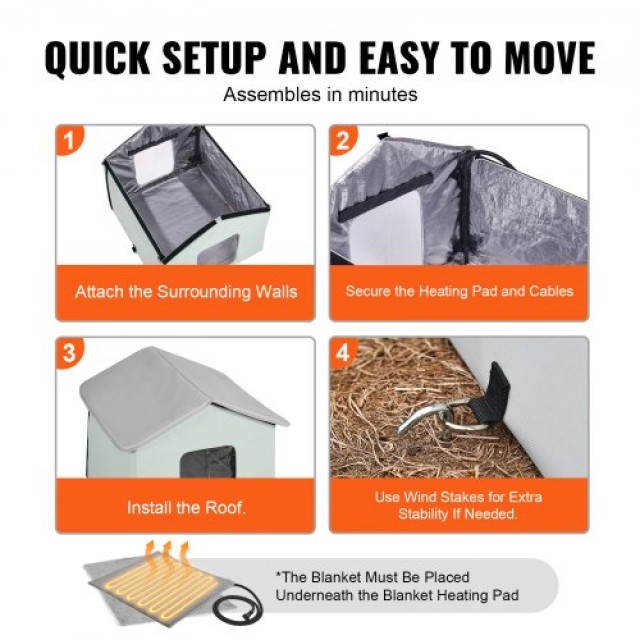 QUICK SETUP AND EASY TO MOVE

Assembles in minutes

1

Attach the Surrounding Walls

2

Secure the Heating Pad and Cables

3

Install the Roof.

4

Use Wind Stakes for Extra Stability If Needed.

*The Blanket Must Be Placed Underneath the Blanket Heating Pad