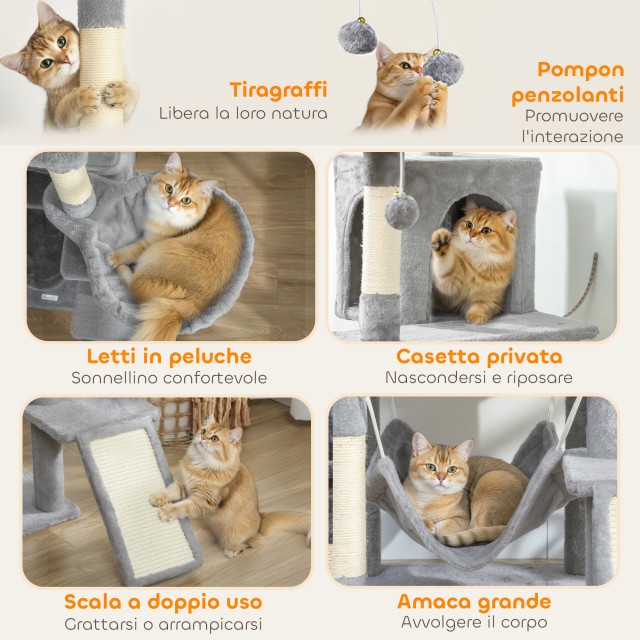 Tiragraffi
Libera la loro natura

Pompon penzolanti
Promuovere l'interazione

Letti in peluche
Sonnellino confortevole

Casetta privata
Nascondersi e riposare

Scala a doppio uso
Grattarsi o arrampicarsi

Amaca grande
Avvolgere il corpo