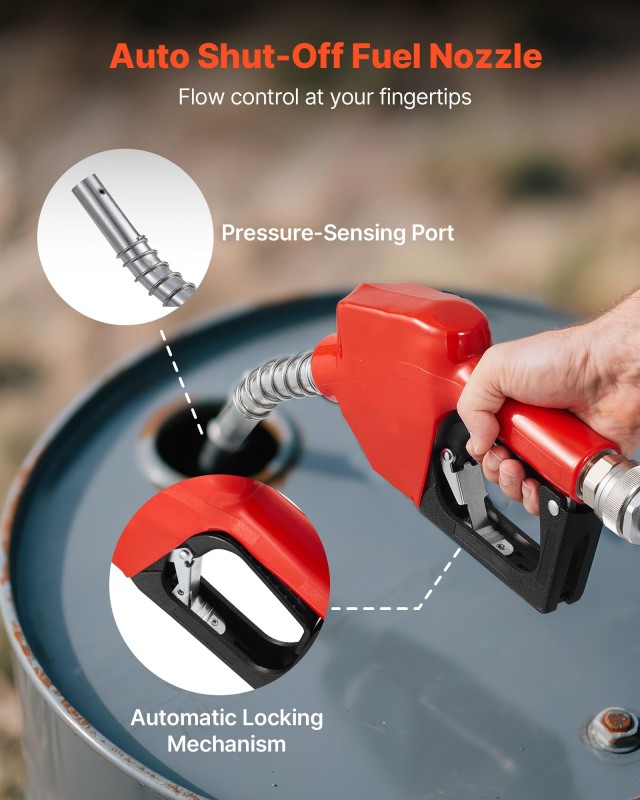 Auto Shut-Off Fuel Nozzle

Flow control at your fingertips

Pressure-Sensing Port

Automatic Locking Mechanism