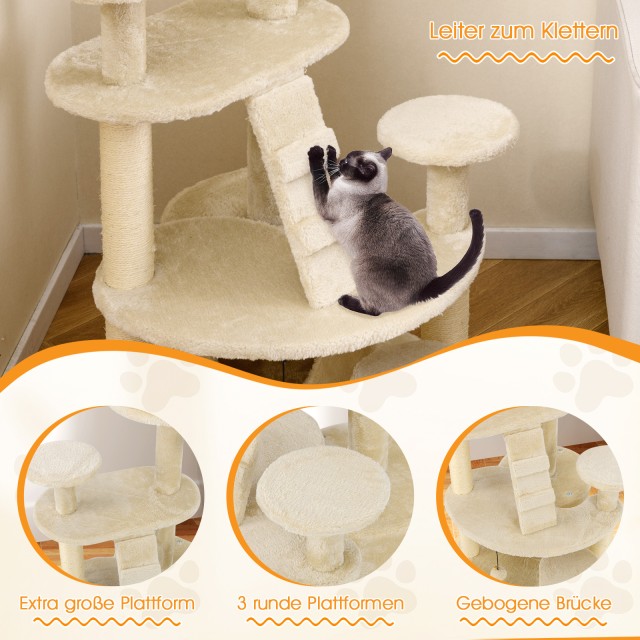 Leiter zum Klettern

Extra große Plattform

3 runde Plattformen

Gebogene Brücke