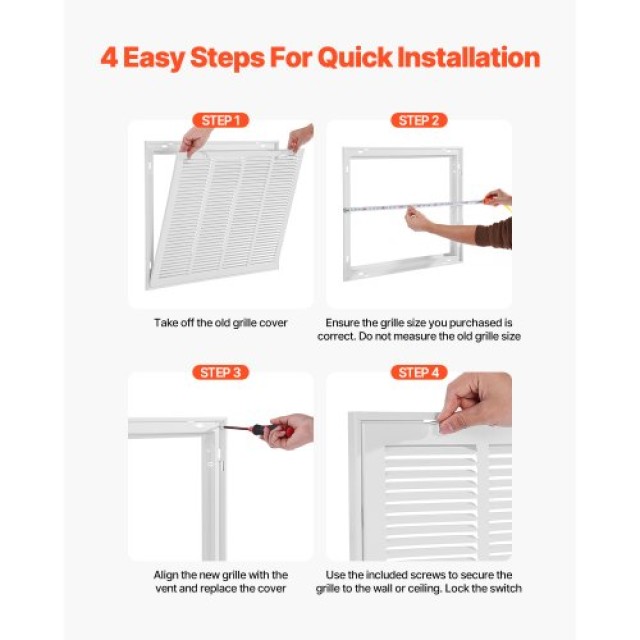 4 Easy Steps For Quick Installation

STEP 1

Take off the old grille cover

STEP 2

Ensure the grille size you purchased is correct. Do not measure the old grille size

STEP 3

Align the new grille with the vent and replace the cover

STEP 4

Use the included screws to secure the grille to the wall or ceiling. Lock the switch