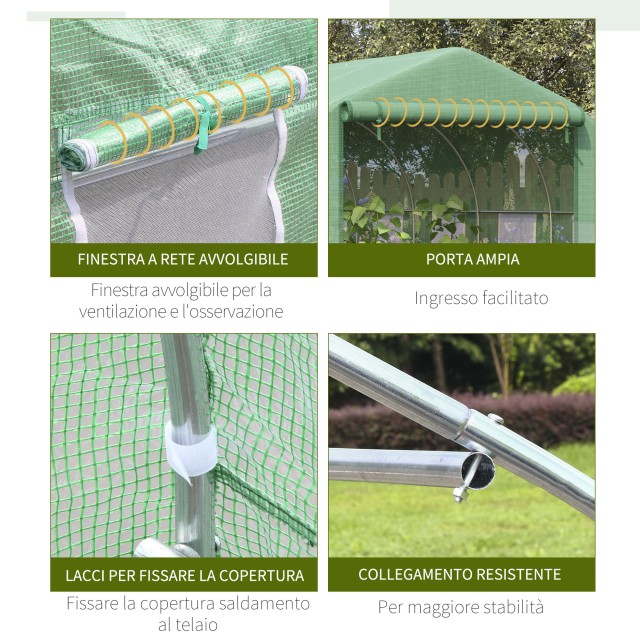 FINESTRA A RETE AVVOLGIBILE

Finestra avvolgibile per la ventilazione e l'osservazione

PORTA AMPIA

Ingresso facilitato

LACCI PER FISSARE LA COPERTURA

Fissare la copertura saldamento al telaio

COLLEGAMENTO RESISTENTE

Per maggiore stabilità