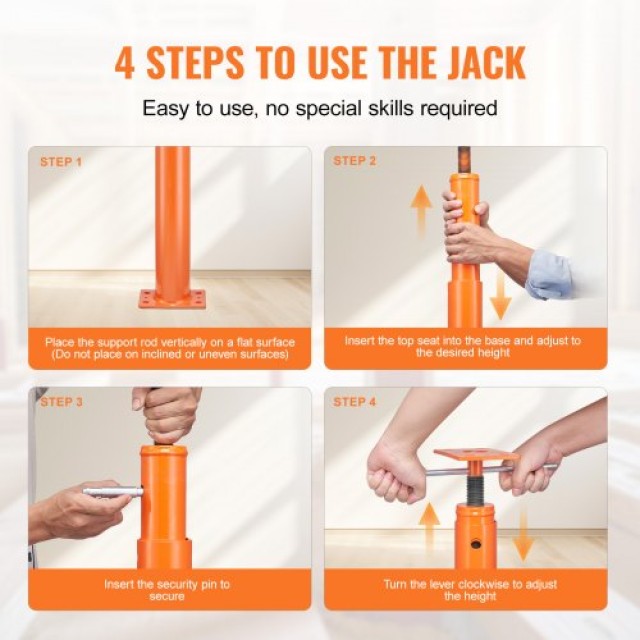 4 STEPS TO USE THE JACK

Easy to use, no special skills required

STEP 1

Place the support rod vertically on a flat surface (Do not place on inclined or uneven surfaces)

STEP 2

Insert the top seat into the base and adjust to the desired height

STEP 3

Insert the security pin to secure

STEP 4

Turn the lever clockwise to adjust the height