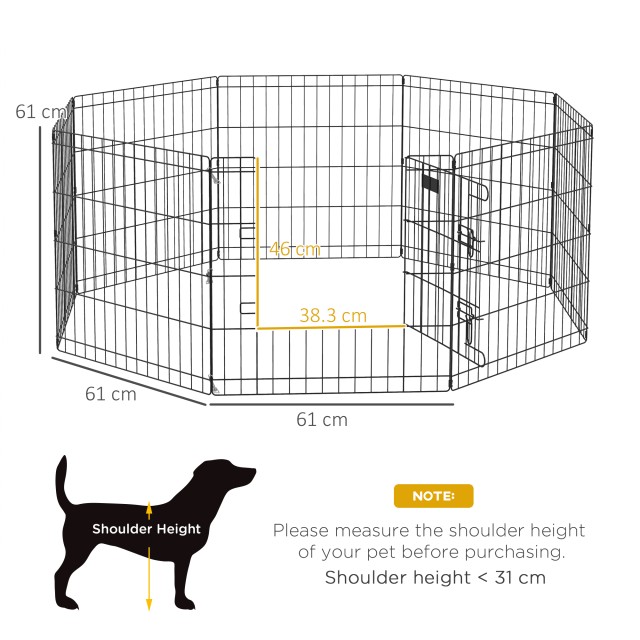 61 cm

46 cm

38.3 cm

61 cm

61 cm

Shoulder Height

NOTE:

Please measure the shoulder height of your pet before purchasing.

Shoulder height < 31 cm