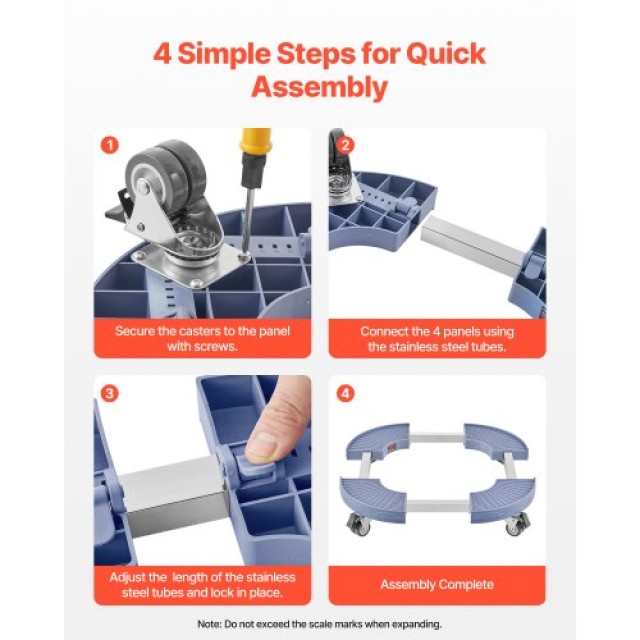 4 Simple Steps for Quick Assembly

1

Secure the casters to the panel with screws.

2

Connect the 4 panels using the stainless steel tubes.

3

Adjust the length of the stainless steel tubes and lock in place.

4

Assembly Complete

Note: Do not exceed the scale marks when expanding.