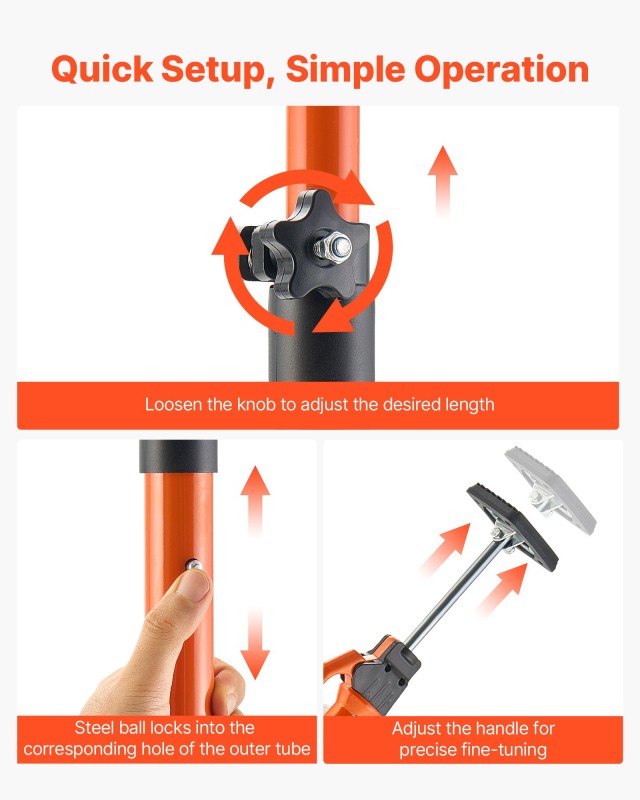 Quick Setup, Simple Operation

Loosen the knob to adjust the desired length

Steel ball locks into the corresponding hole of the outer tube

Adjust the handle for precise fine-tuning