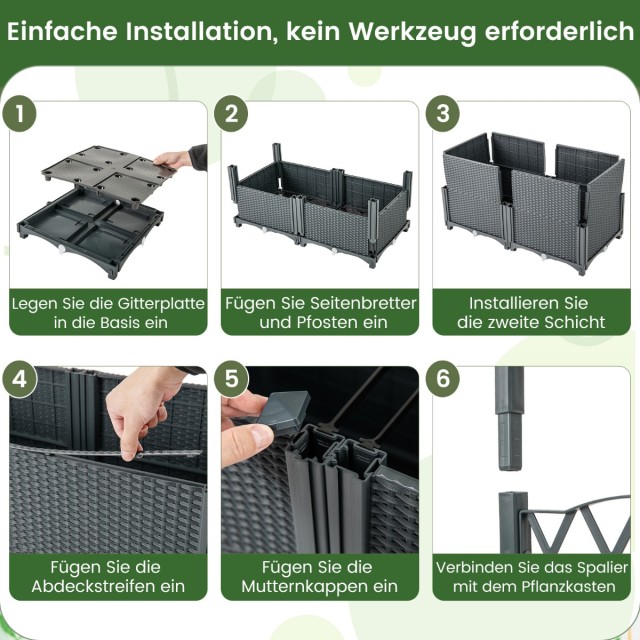 Einfache Installation, kein Werkzeug erforderlich

1
Legen Sie die Gitterplatte in die Basis ein

2
Fügen Sie Seitenbretter und Pfosten ein

3
Installieren Sie die zweite Schicht

4
Fügen Sie die Abdeckstreifen ein

5
Fügen Sie die Mutternkappen ein

6
Verbinden Sie das Spalier mit dem Pflanzkasten