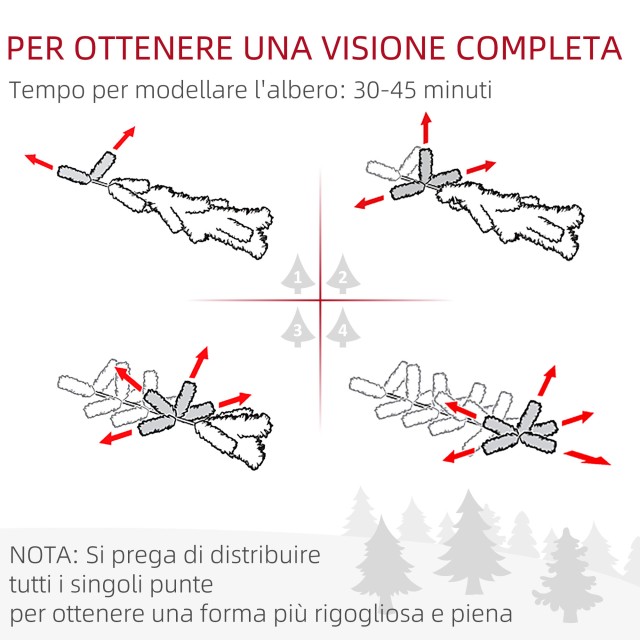 PER OTTENERE UNA VISIONE COMPLETA
Tempo per modellare l'albero: 30-45 minuti

1
2
3
4

NOTA: Si prega di distribuire
tutti i singoli punte
per ottenere una forma più rigogliosa e piena