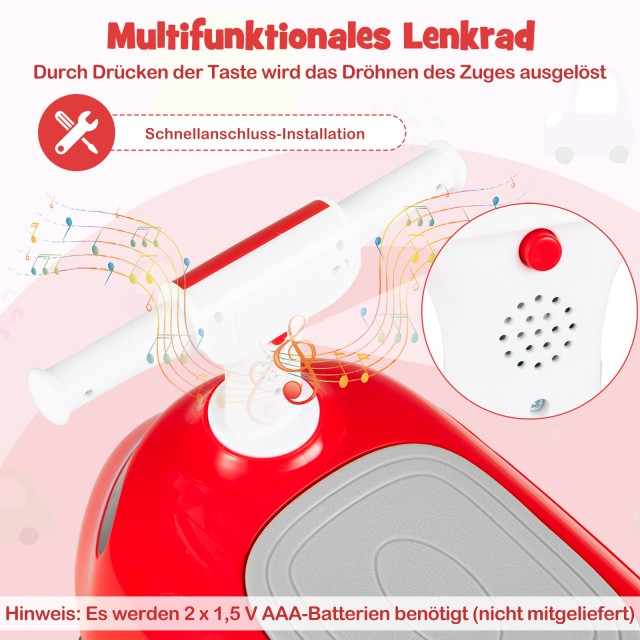 Multifunktionales Lenkrad

Durch Drücken der Taste wird das Dröhnen des Zuges ausgelöst

Schnellanschluss-Installation

Hinweis: Es werden 2 x 1,5 V AAA-Batterien benötigt (nicht mitgeliefert)