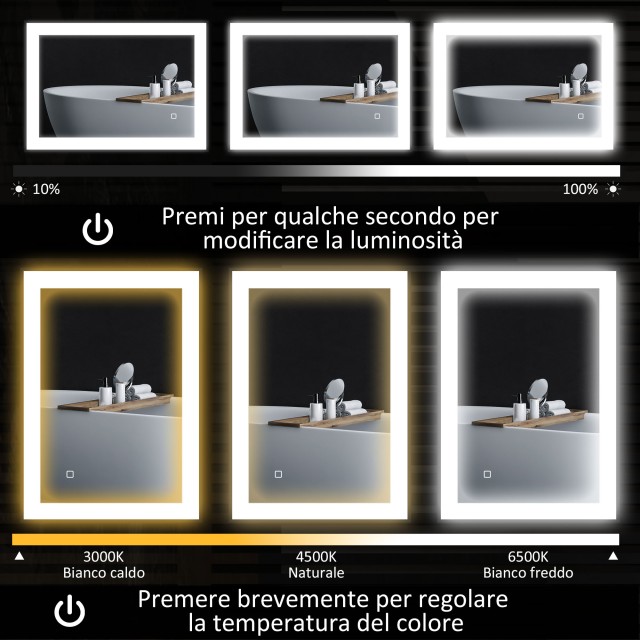 10%

100%

Premi per qualche secondo per modificare la luminosità

3000K
Bianco caldo

4500K
Naturale

6500K
Bianco freddo

Premere brevemente per regolare la temperatura del colore