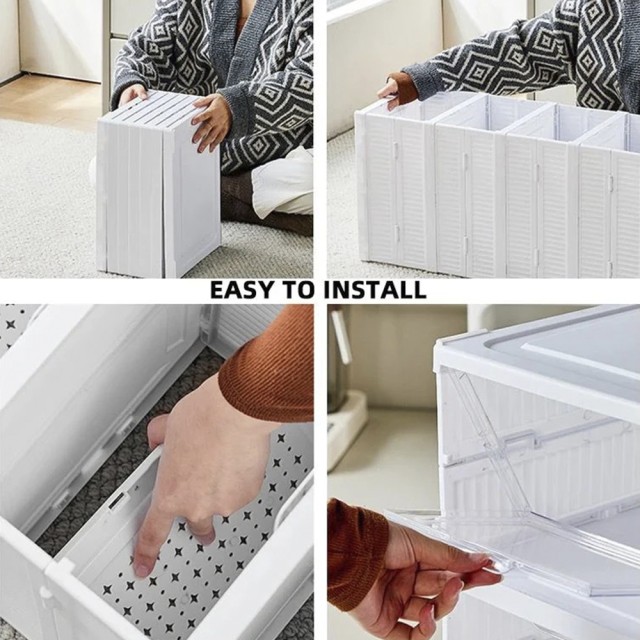 EASY TO INSTALL