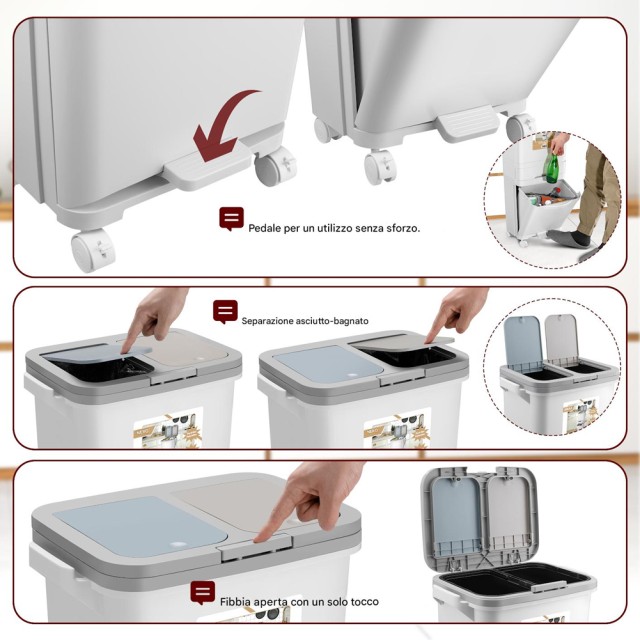 Pedale per un utilizzo senza sforzo.

Separazione asciutto-bagnato

Fibbia aperta con un solo tocco