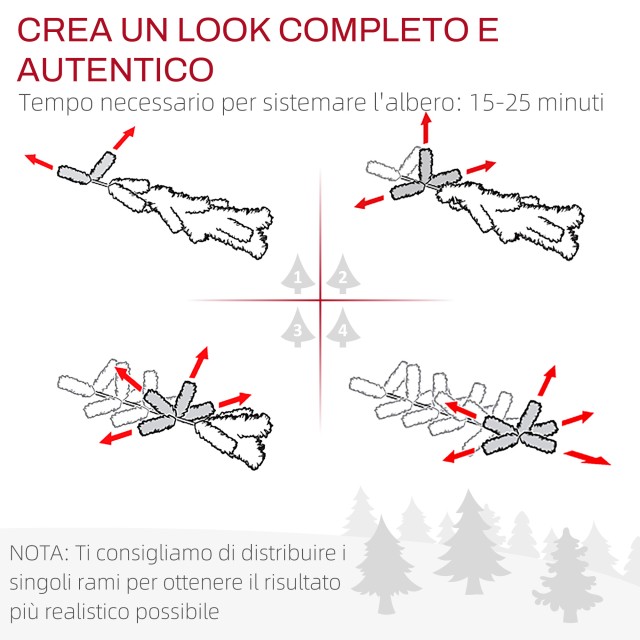 CREA UN LOOK COMPLETO E AUTENTICO

Tempo necessario per sistemare l'albero: 15-25 minuti

1
2
3
4

NOTA: Ti consigliamo di distribuire i singoli rami per ottenere il risultato più realistico possibile