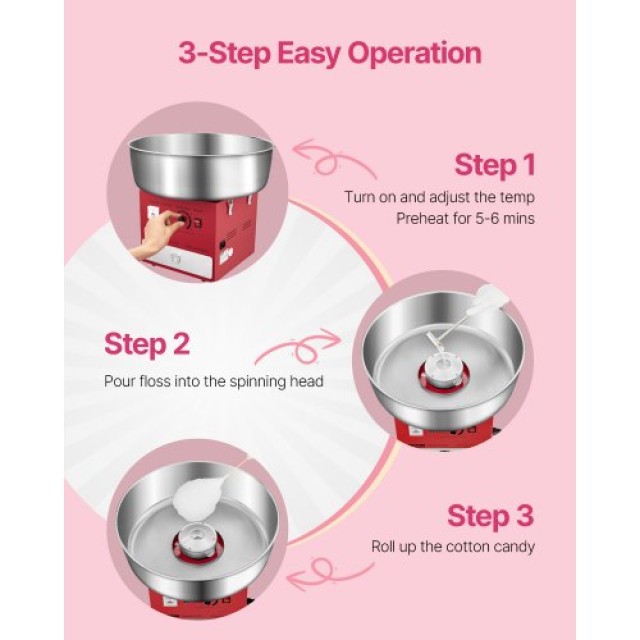 3-Step Easy Operation

Step 1
Turn on and adjust the temp
Preheat for 5-6 mins

Step 2
Pour floss into the spinning head

Step 3
Roll up the cotton candy