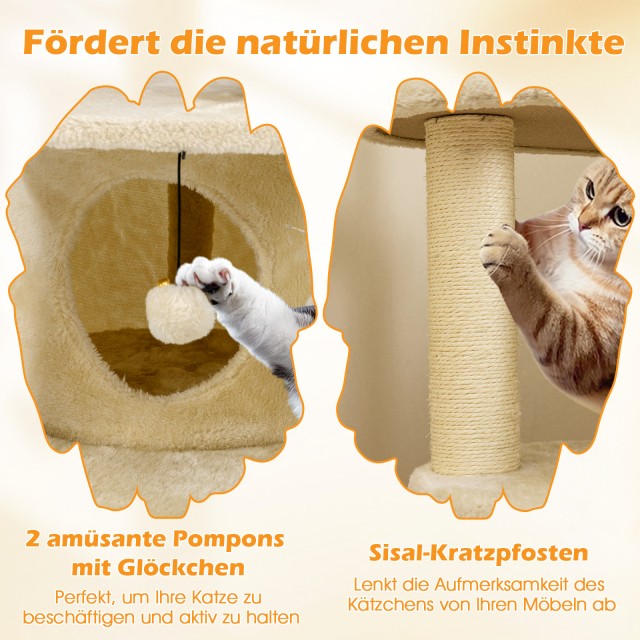 Fördert die natürlichen Instinkte

2 amüsante Pompons mit Glöckchen

Perfekt, um Ihre Katze zu beschäftigen und aktiv zu halten

Sisal-Kratzpfosten

Lenkt die Aufmerksamkeit des Kätzchens von Ihren Möbeln ab