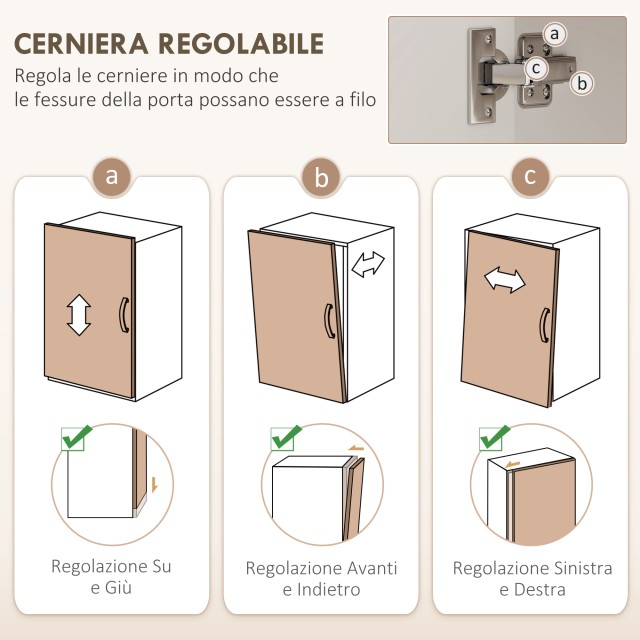 CERNIERA REGOLABILE
Regola le cerniere in modo che le fessure della porta possano essere a filo

a
c
b

a

Regolazione Su e Giù

b

Regolazione Avanti e Indietro

c

Regolazione Sinistra e Destra