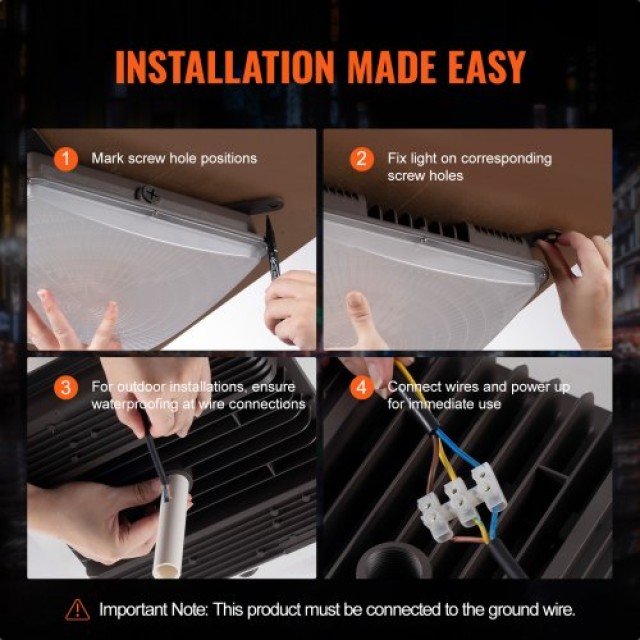 INSTALLATION MADE EASY

1 Mark screw hole positions

2 Fix light on corresponding screw holes

3 For outdoor installations, ensure waterproofing at wire connections

4 Connect wires and power up for immediate use

Important Note: This product must be connected to the ground wire.