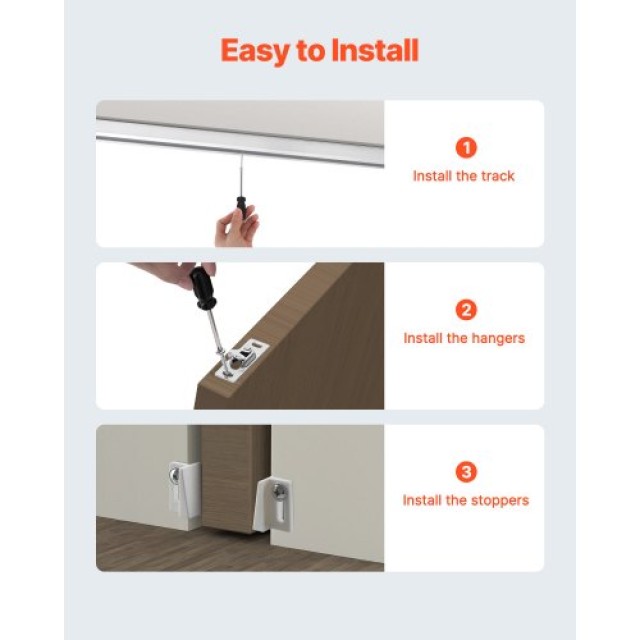 Easy to Install

1
Install the track

2
Install the hangers

3
Install the stoppers