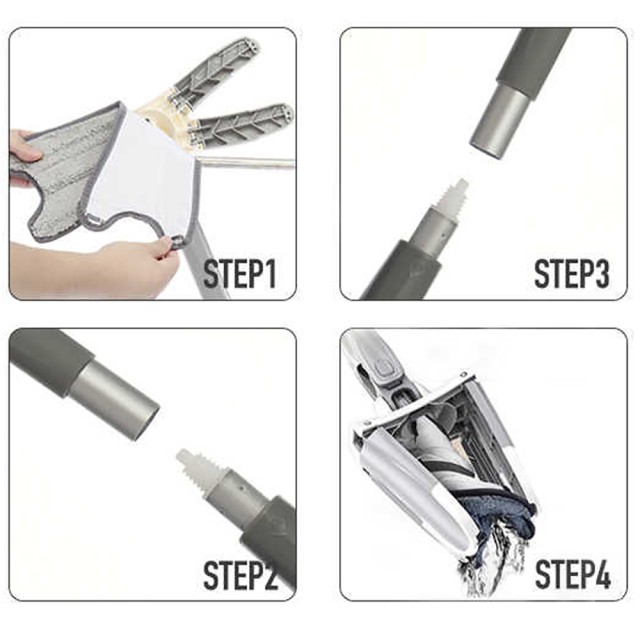 STEP1

STEP3

STEP2

STEP4