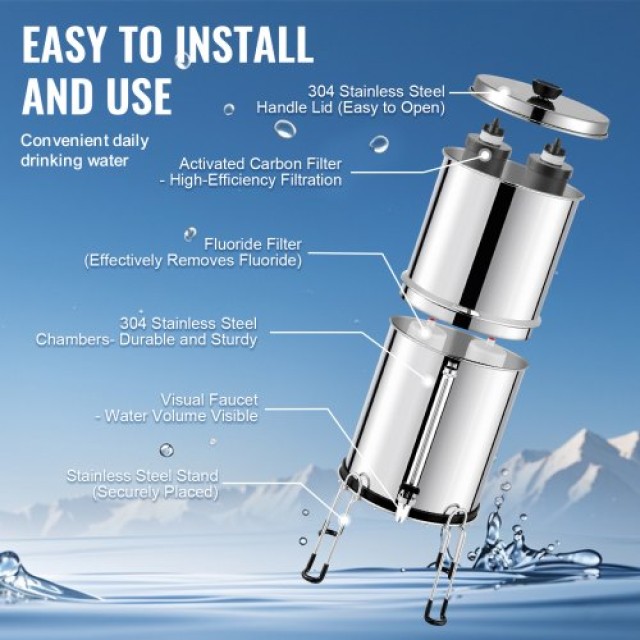 EASY TO INSTALL AND USE

Convenient daily drinking water

304 Stainless Steel Handle Lid (Easy to Open)

Activated Carbon Filter - High-Efficiency Filtration

Fluoride Filter (Effectively Removes Fluoride)

304 Stainless Steel Chambers- Durable and Sturdy

Visual Faucet - Water Volume Visible

Stainless Steel Stand (Securely Placed)