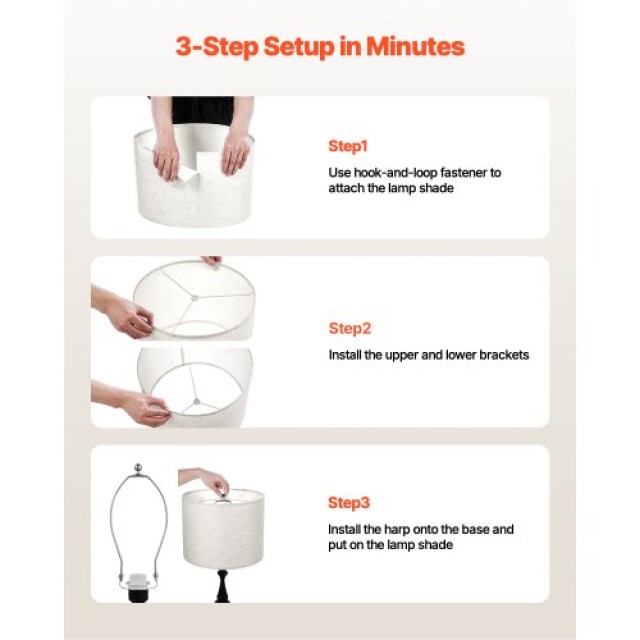 3-Step Setup in Minutes

Step1

Use hook-and-loop fastener to attach the lamp shade

Step2

Install the upper and lower brackets

Step3

Install the harp onto the base and put on the lamp shade