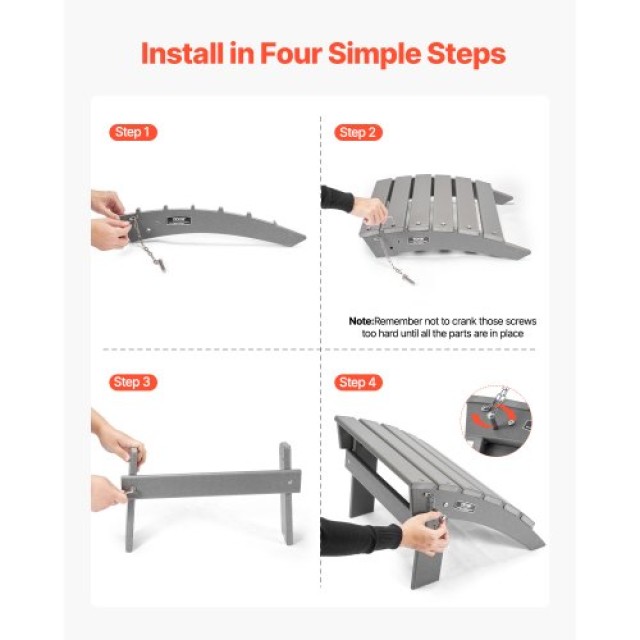 Install in Four Simple Steps

Step 1

Step 2

Note:Remember not to crank those screws too hard until all the parts are in place

Step 3

Step 4