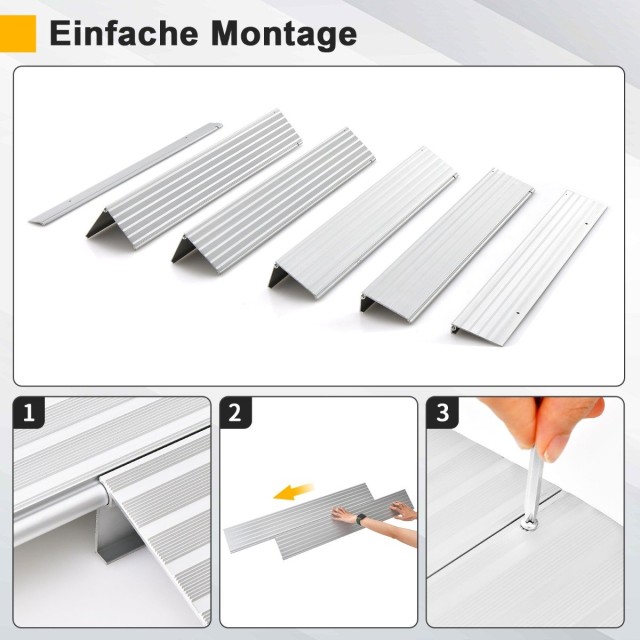 Einfache Montage

1

2

3