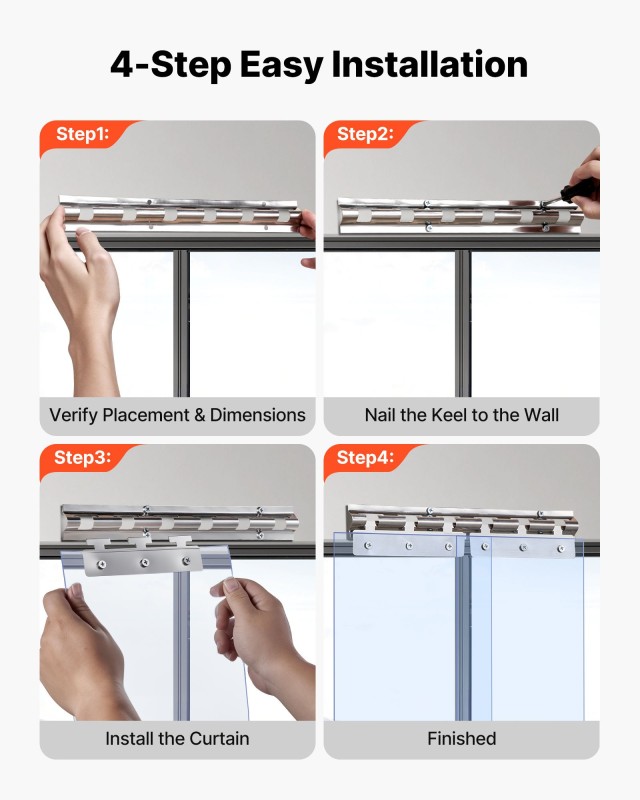 4-Step Easy Installation

Step1:

Verify Placement & Dimensions

Step2:

Nail the Keel to the Wall

Step3:

Install the Curtain

Step4:

Finished