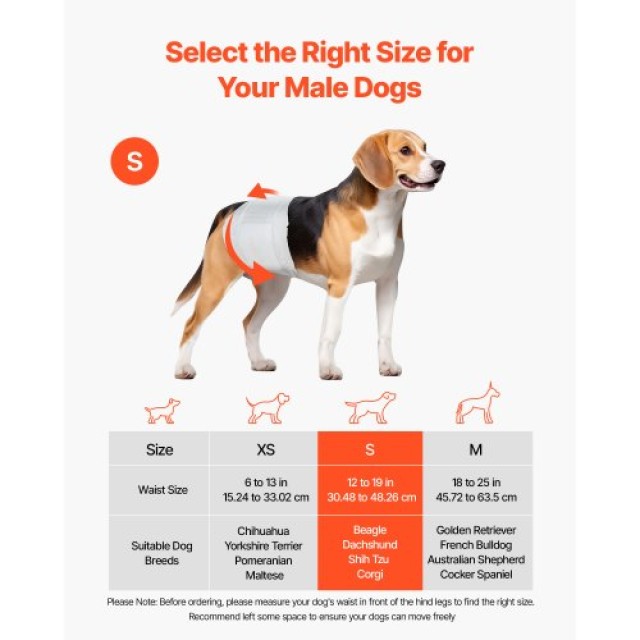 Select the Right Size for Your Male Dogs

S

| Size | XS | S | M |
|---|---|---|---|
| Waist Size | 6 to 13 in 15.24 to 33.02 cm | 12 to 19 in 30.48 to 48.26 cm | 18 to 25 in 45.72 to 63.5 cm |
| Suitable Dog Breeds | Chihuahua Yorkshire Terrier Pomeranian Maltese | Beagle Dachshund Shih Tzu Corgi | Golden Retriever French Bulldog Australian Shepherd Cocker Spaniel |

Please Note: Before ordering, please measure your dog's waist in front of the hind legs to find the right size. Recommend left some space to ensure your dogs can move freely