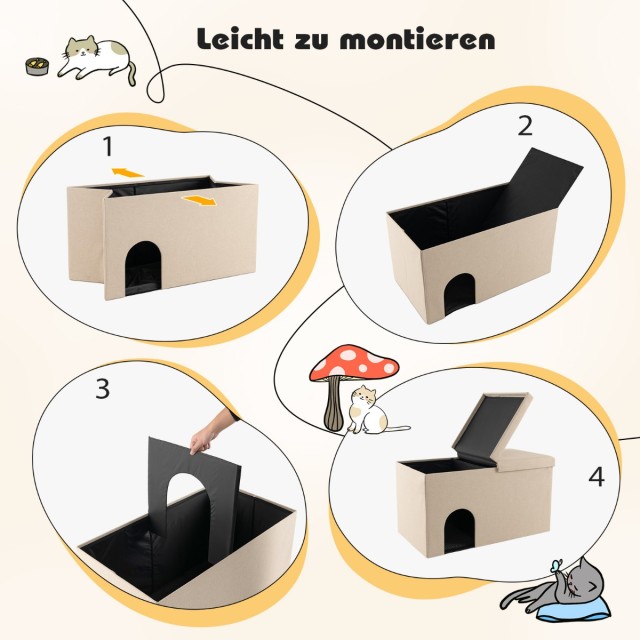 Leicht zu montieren

1

2

3

4