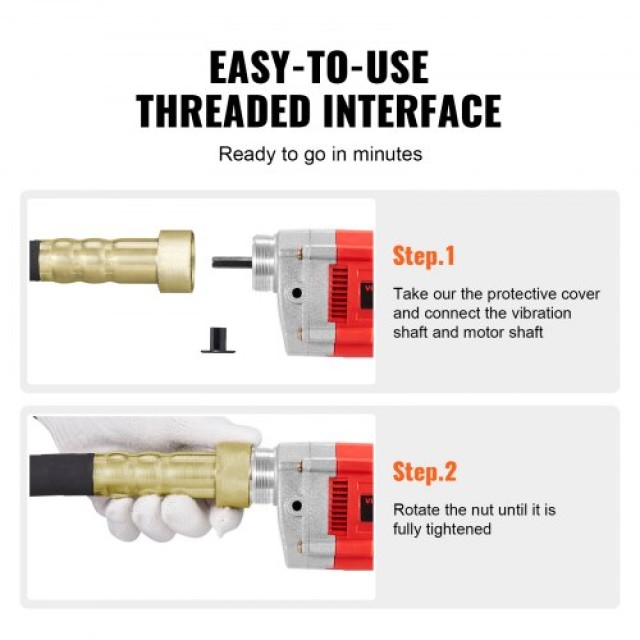 EASY-TO-USE
THREADED INTERFACE

Ready to go in minutes

Step.1

Take our the protective cover and connect the vibration shaft and motor shaft

Step.2

Rotate the nut until it is fully tightened