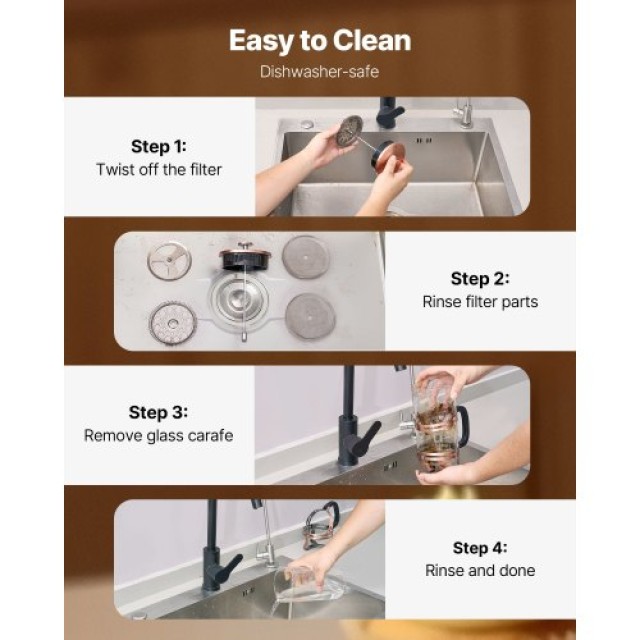 Easy to Clean
Dishwasher-safe

Step 1:
Twist off the filter

Step 2:
Rinse filter parts

Step 3:
Remove glass carafe

Step 4:
Rinse and done