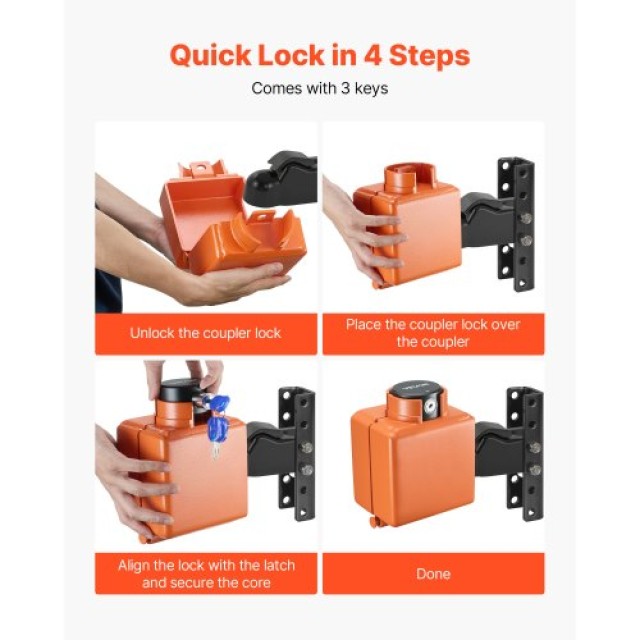 Quick Lock in 4 Steps

Comes with 3 keys

Unlock the coupler lock

Place the coupler lock over the coupler

Align the lock with the latch and secure the core

Done