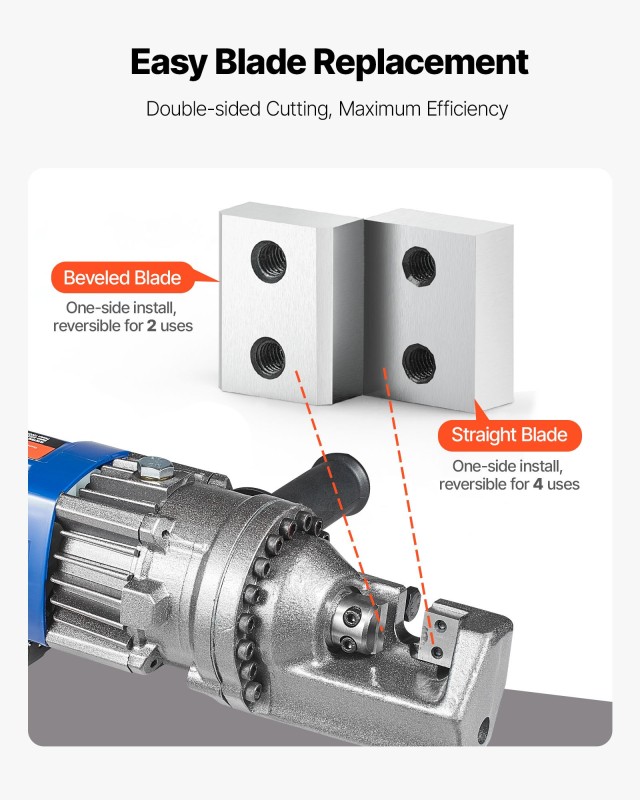 Easy Blade Replacement

Double-sided Cutting, Maximum Efficiency

Beveled Blade

One-side install, reversible for 2 uses

Straight Blade

One-side install, reversible for 4 uses