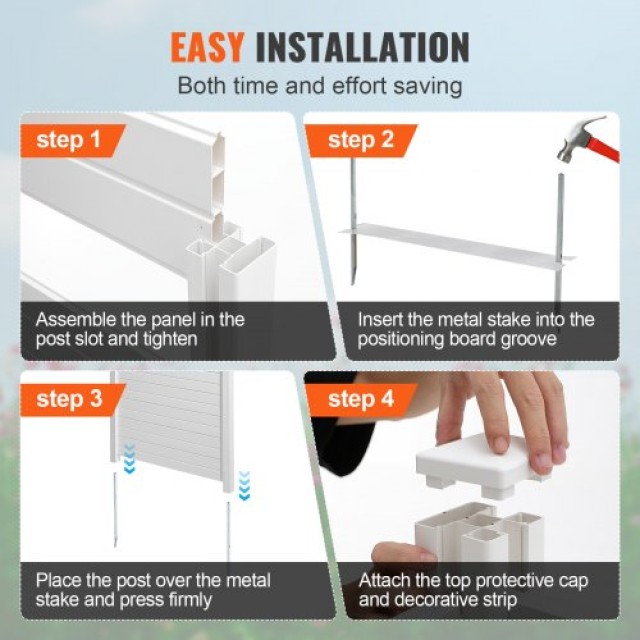 EASY INSTALLATION
Both time and effort saving

step 1
Assemble the panel in the post slot and tighten

step 2
Insert the metal stake into the positioning board groove

step 3
Place the post over the metal stake and press firmly

step 4
Attach the top protective cap and decorative strip