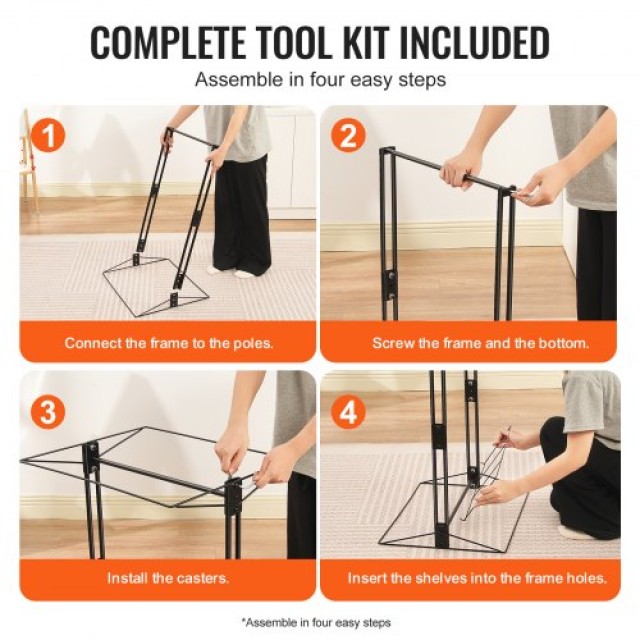 COMPLETE TOOL KIT INCLUDED
Assemble in four easy steps

1
Connect the frame to the poles.

2
Screw the frame and the bottom.

3
Install the casters.

4
Insert the shelves into the frame holes.

*Assemble in four easy steps