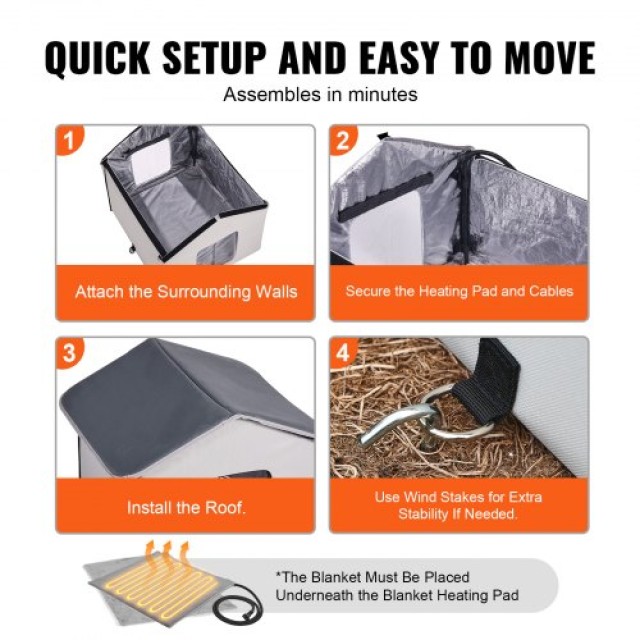 QUICK SETUP AND EASY TO MOVE

Assembles in minutes

1

Attach the Surrounding Walls

2

Secure the Heating Pad and Cables

3

Install the Roof.

4

Use Wind Stakes for Extra Stability If Needed.

*The Blanket Must Be Placed Underneath the Blanket Heating Pad