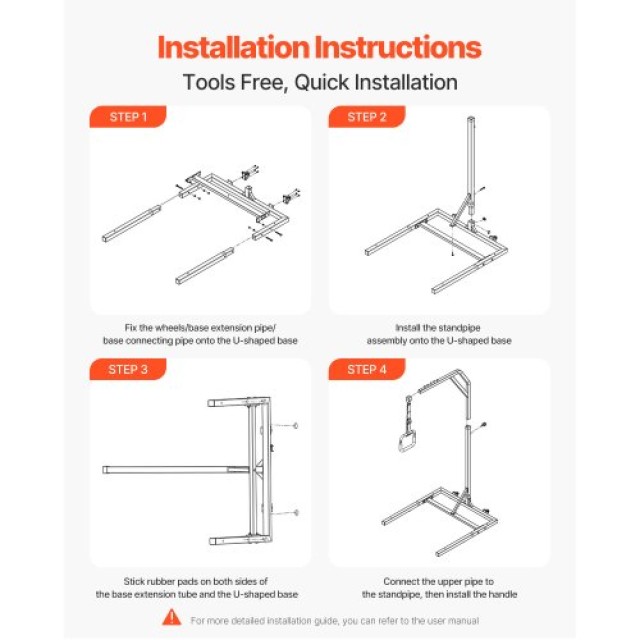 Installation Instructions

Tools Free, Quick Installation

STEP 1

Fix the wheels/base extension pipe/ base connecting pipe onto the U-shaped base

STEP 2

Install the standpipe assembly onto the U-shaped base

STEP 3

Stick rubber pads on both sides of the base extension tube and the U-shaped base

STEP 4

Connect the upper pipe to the standpipe, then install the handle

For more detailed installation guide, you can refer to the user manual