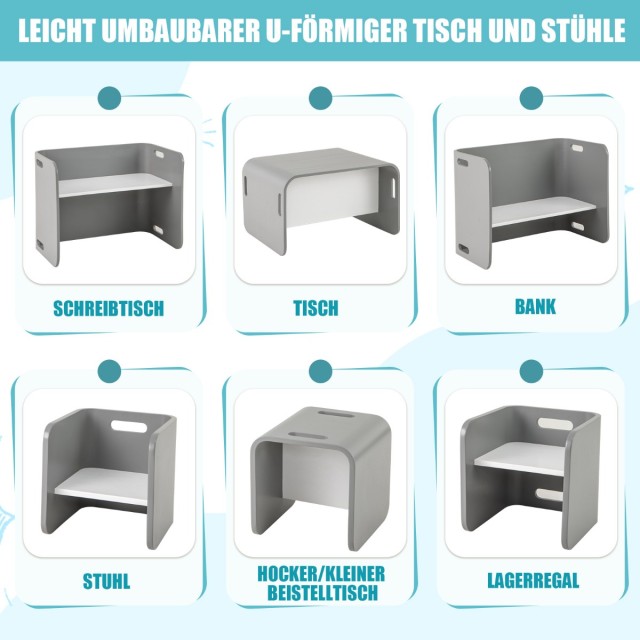 LEICHT UMBAUBARER U-FÖRMIGER TISCH UND STÜHLE

SCHREIBTISCH

TISCH

BANK

STUHL

HOCKER/KLEINER BEISTELLTISCH

LAGERREGAL