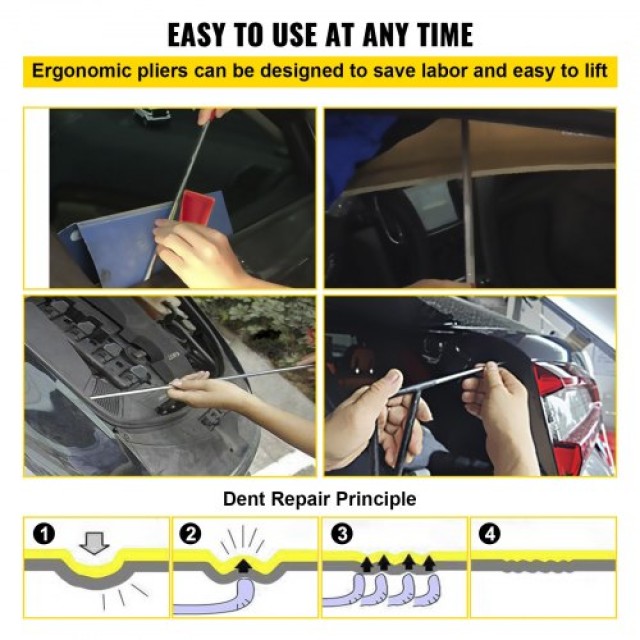 EASY TO USE AT ANY TIME

Ergonomic pliers can be designed to save labor and easy to lift

Dent Repair Principle

1

2

3

4