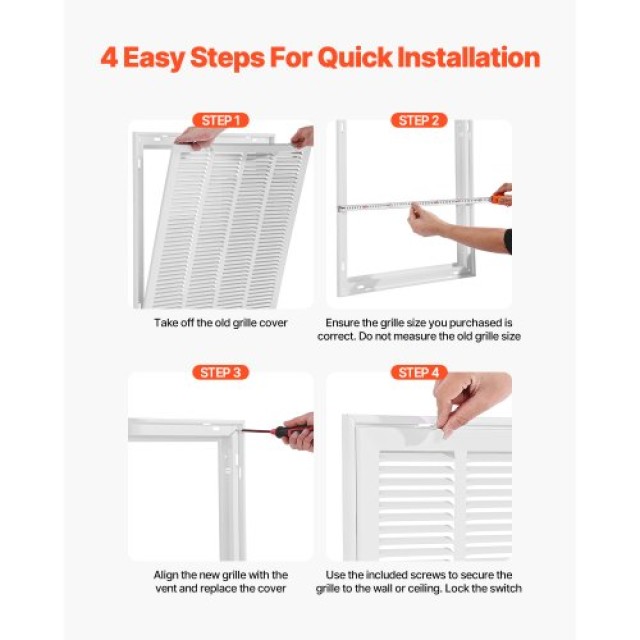 4 Easy Steps For Quick Installation

STEP 1

Take off the old grille cover

STEP 2

Ensure the grille size you purchased is correct. Do not measure the old grille size

STEP 3

Align the new grille with the vent and replace the cover

STEP 4

Use the included screws to secure the grille to the wall or ceiling. Lock the switch