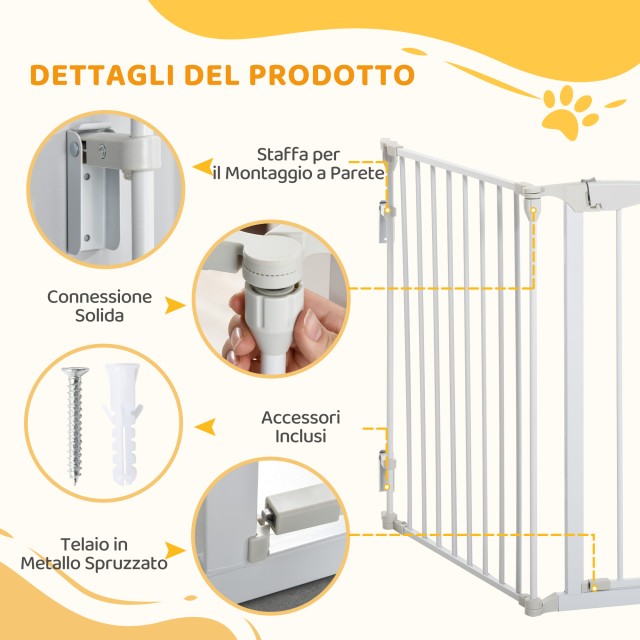 DETTAGLI DEL PRODOTTO

Staffa per il Montaggio a Parete

Connessione Solida

Accessori Inclusi

Telaio in Metallo Spruzzato