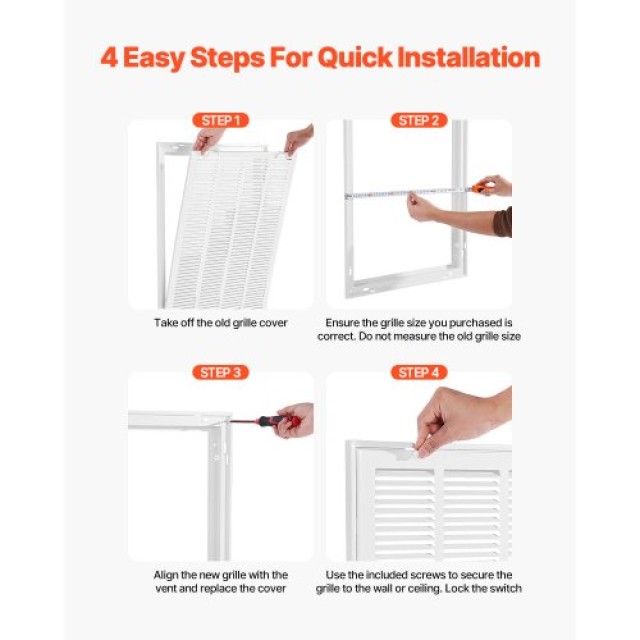 4 Easy Steps For Quick Installation

STEP 1

Take off the old grille cover

STEP 2

Ensure the grille size you purchased is correct. Do not measure the old grille size

STEP 3

Align the new grille with the vent and replace the cover

STEP 4

Use the included screws to secure the grille to the wall or ceiling. Lock the switch