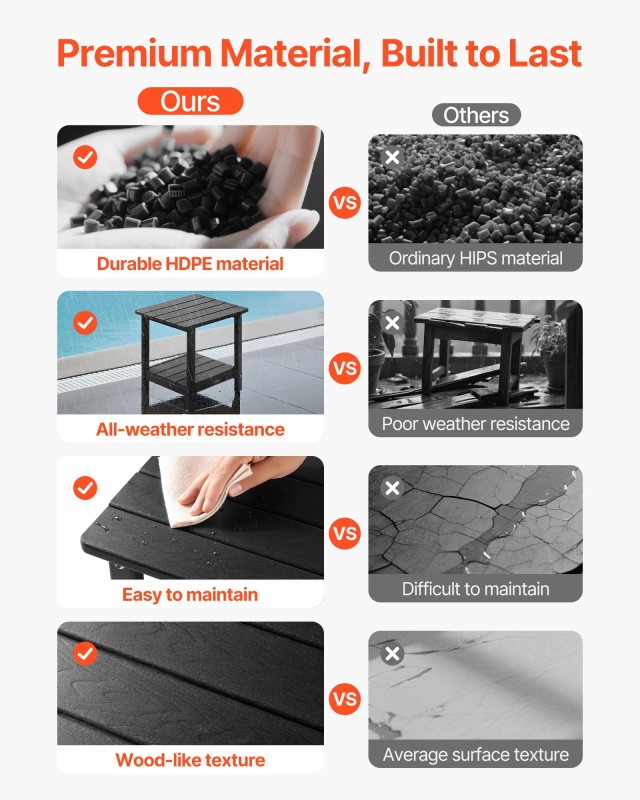 Premium Material, Built to Last

Ours

Others

Durable HDPE material

VS

Ordinary HIPS material

All-weather resistance

VS

Poor weather resistance

Easy to maintain

VS

Difficult to maintain

Wood-like texture

VS

Average surface texture