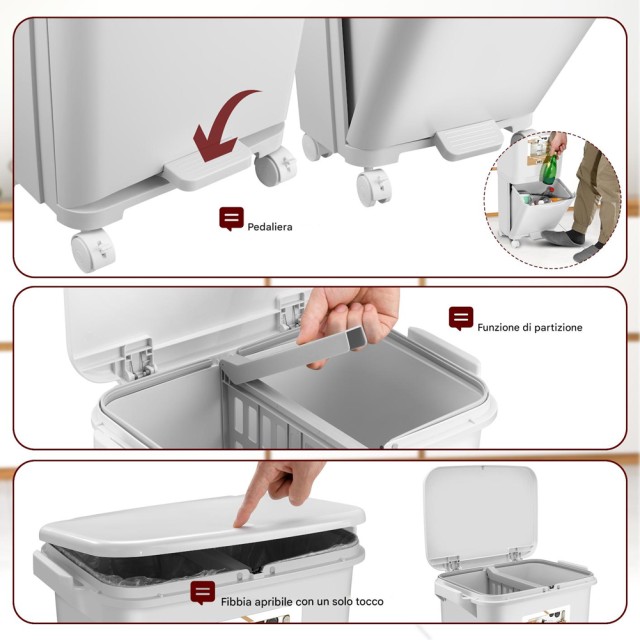 Pedaliera

Funzione di partizione

Fibbia apribile con un solo tocco