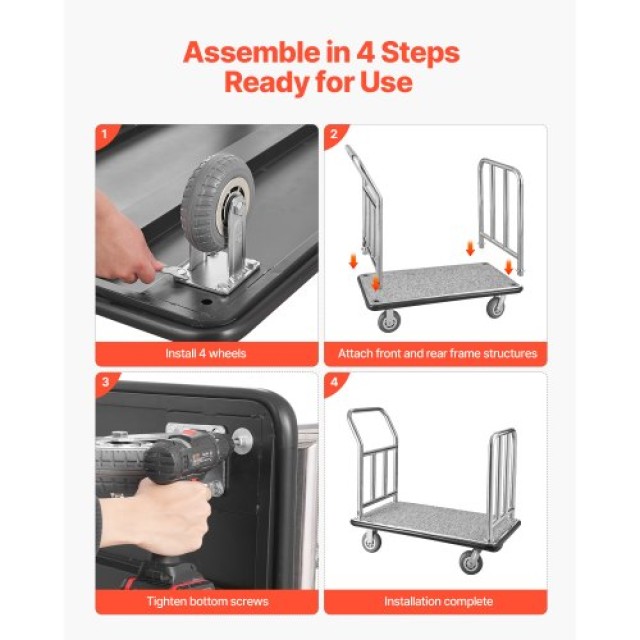 Assemble in 4 Steps
Ready for Use

1

Install 4 wheels

2

Attach front and rear frame structures

3

Tighten bottom screws

4

Installation complete